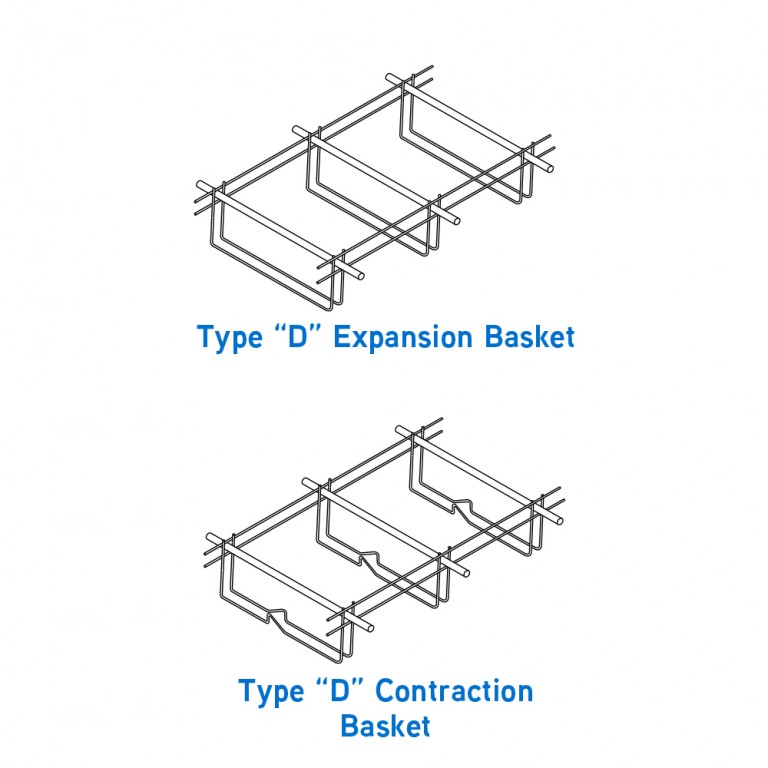 Type “D” Expansion Basket

Type “D” Contraction Basket