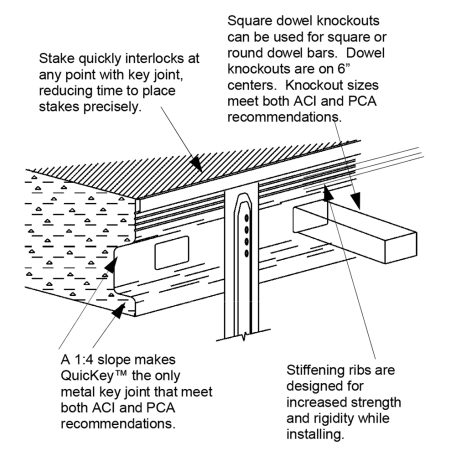 Stake quickly interlocks at any point with key joint, reducing time to place stakes precisely.

Square dowel knockouts can be used for square or round dowel bars. Dowel knockouts are on 6" centers. Knockout sizes meet both ACI and PCA recommendations.

A 1:4 slope makes QuicKey™ the only metal key joint that meet both ACI and PCA recommendations.

Stiffening ribs are designed for increased strength and rigidity while installing.