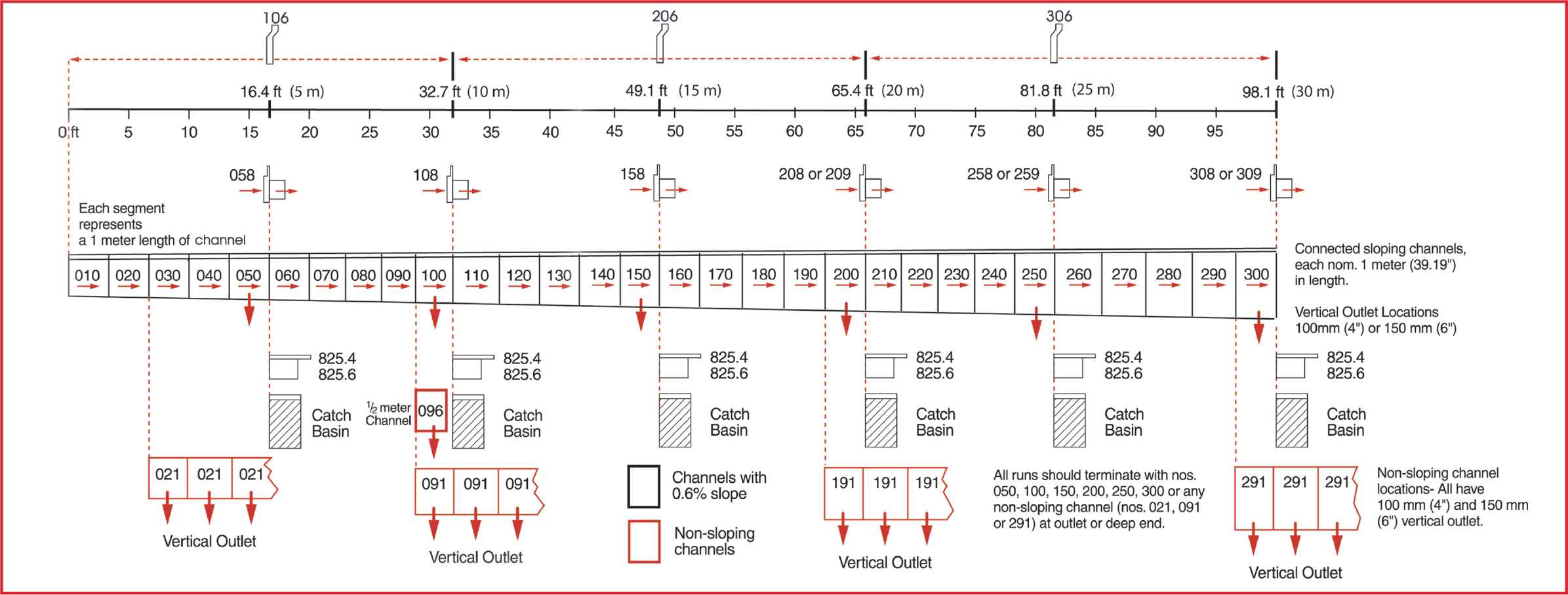 106 206 306

16.4 ft (5 m) 32.7 ft (10 m) 49.1 ft (15 m) 65.4 ft (20 m) 81.8 ft (25 m) 98.1 ft (30 m)

0 ft 5 10 15 20 25 30 35 40 45 50 55 60 65 70 75 80 85 90 95

058 108 158 208 or 209 258 or 259 308 or 309

Each segment represents a 1 meter length of channel

010 020 030 040 050 060 070 080 090 100 110 120 130 140 150 160 170 180 190 200 210 220 230 240 250 260 270 280 290 300

Connected sloping channels, each nom. 1 meter (39.19") in length.

Vertical Outlet Locations 100mm (4") or 150 mm (6")

825.4
825.6

Catch Basin

½ meter Channel

096

825.4
825.6

Catch Basin

825.4
825.6

Catch Basin

825.4
825.6

Catch Basin

825.4
825.6

Catch Basin

825.4
825.6

Catch Basin

021 021 021

Vertical Outlet

091 091 091

Vertical Outlet

Channels with 0.6% slope

Non-sloping channels

191 191 191

Vertical Outlet

All runs should terminate with nos. 050, 100, 150, 200, 250, 300 or any non-sloping channel (nos. 021, 091 or 291) at outlet or deep end.

291 291 291

Vertical Outlet

Non-sloping channel locations- All have 100 mm (4") and 150 mm (6") vertical outlet.