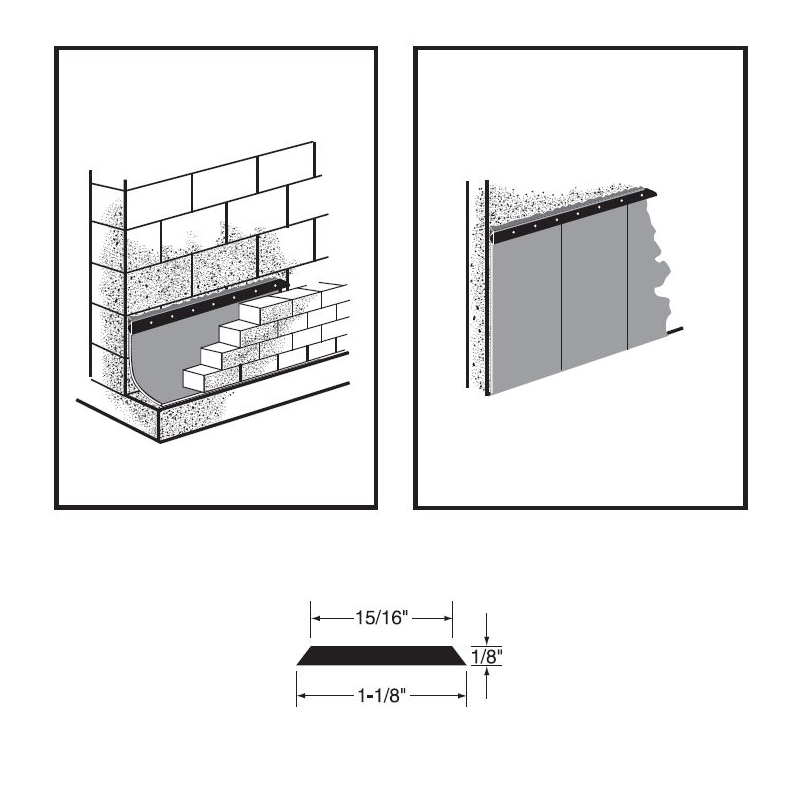 15/16"

1/8"

1-1/8"