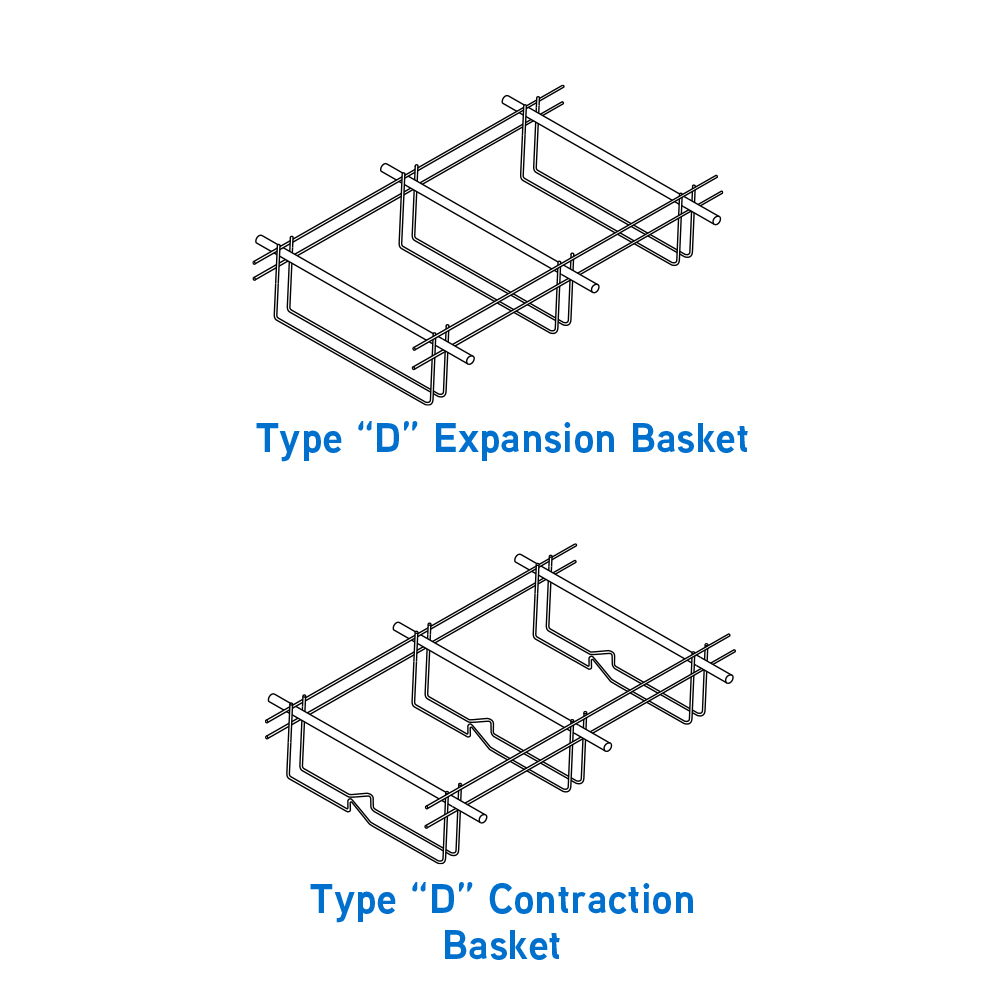 Type “D” Expansion Basket

Type “D” Contraction Basket