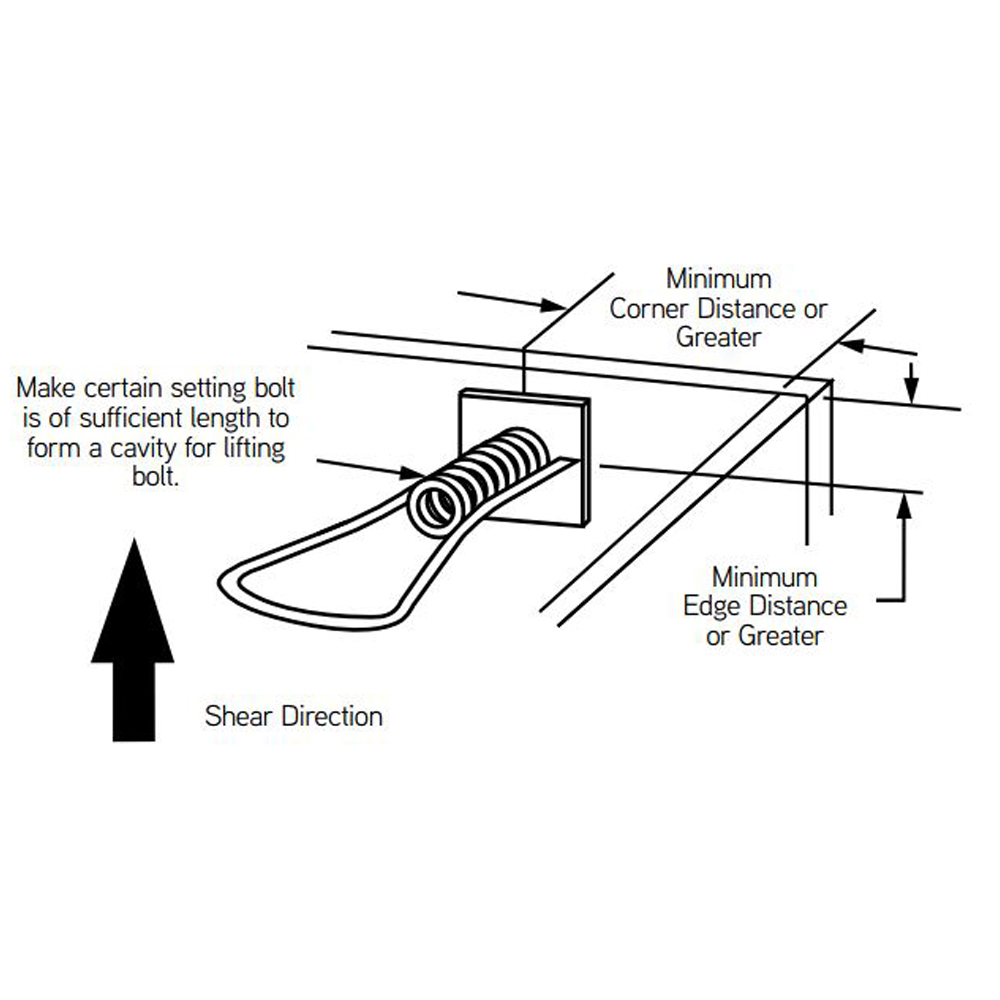 Minimum Corner Distance or Greater

Make certain setting bolt is of sufficient length to form a cavity for lifting bolt.

Minimum Edge Distance or Greater

Shear Direction